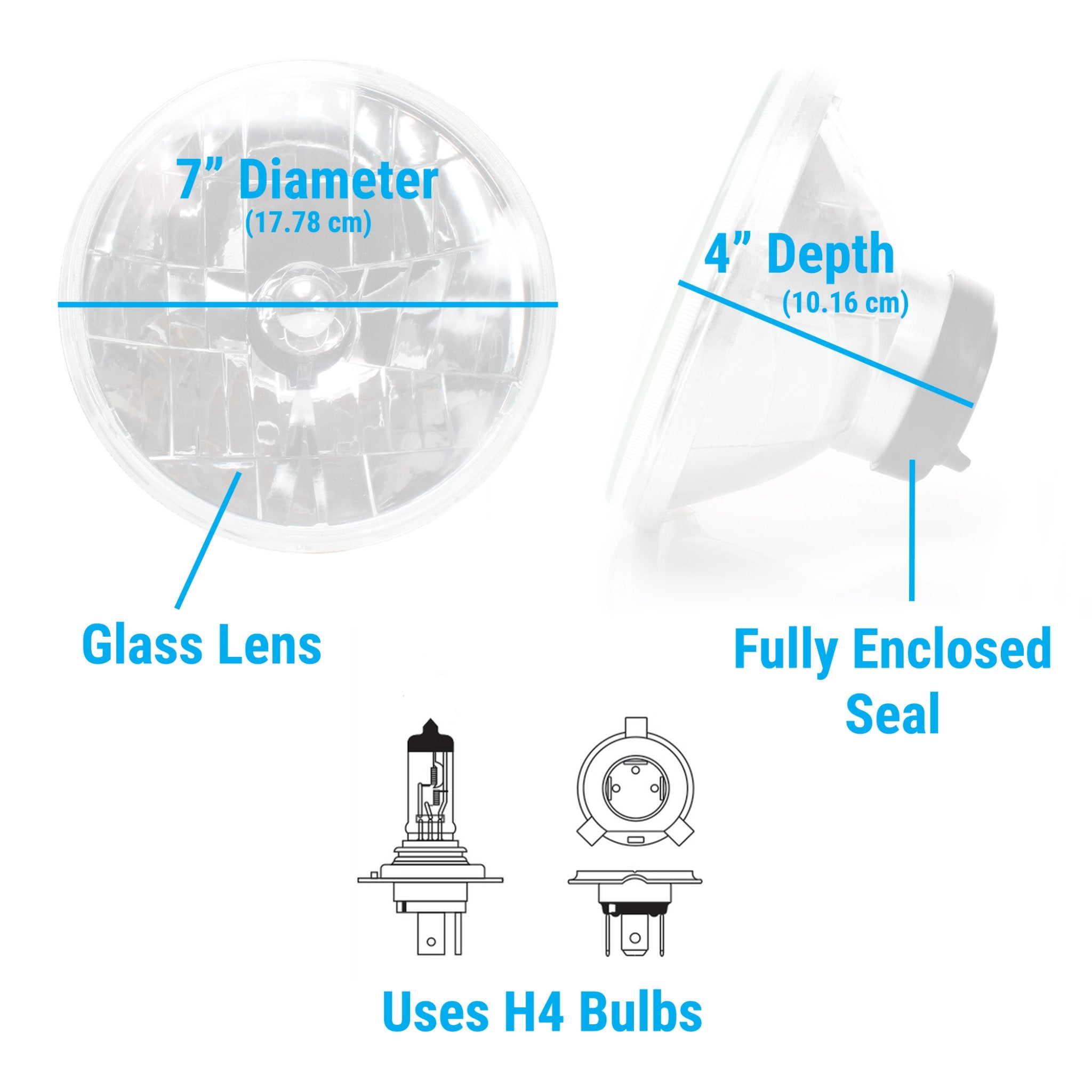 7” Diameter
(17.78 cm)

4” Depth
(10.16 cm)

Glass Lens

Fully Enclosed Seal

Uses H4 Bulbs