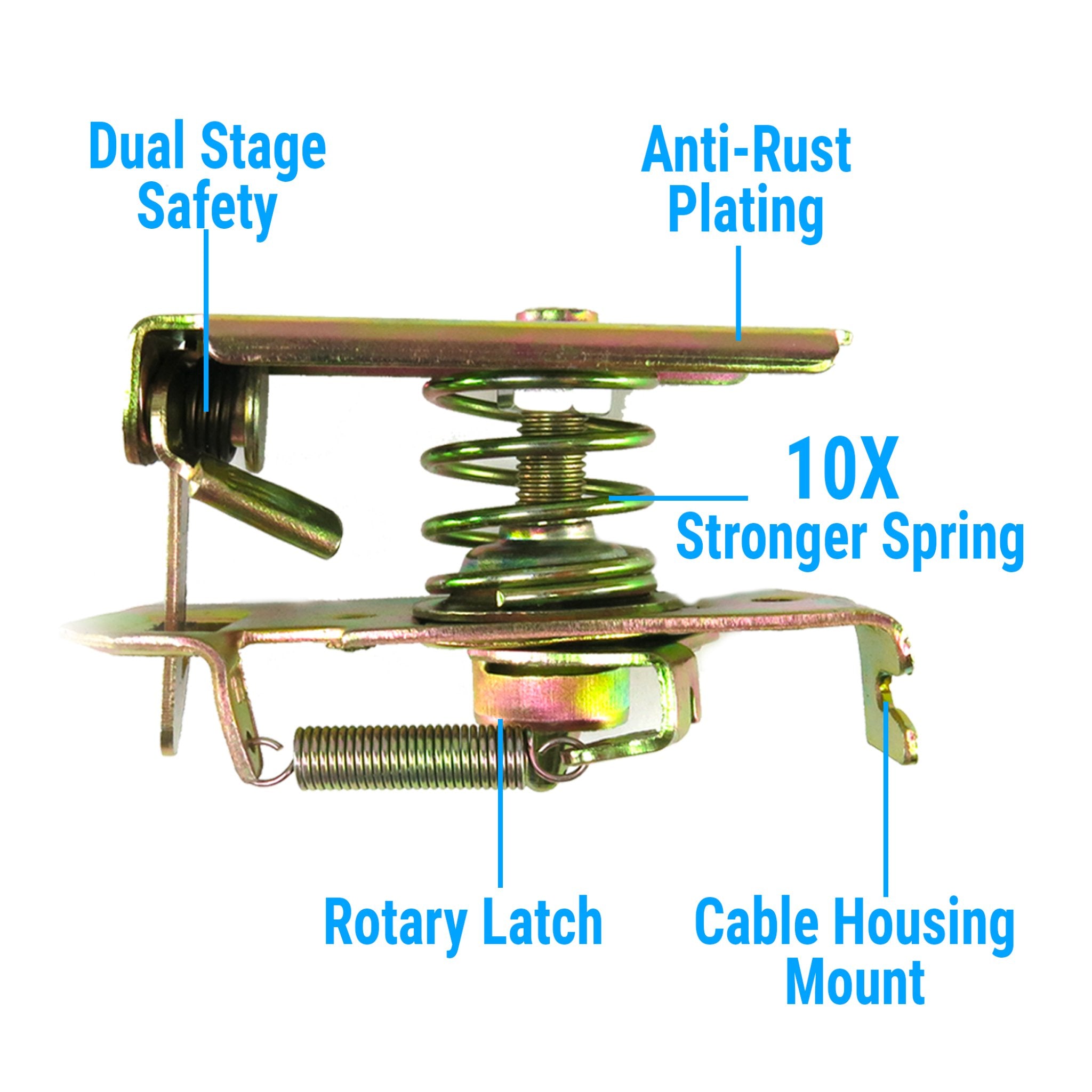 Dual Stage Safety

Anti-Rust Plating

10X Stronger Spring

Rotary Latch

Cable Housing Mount